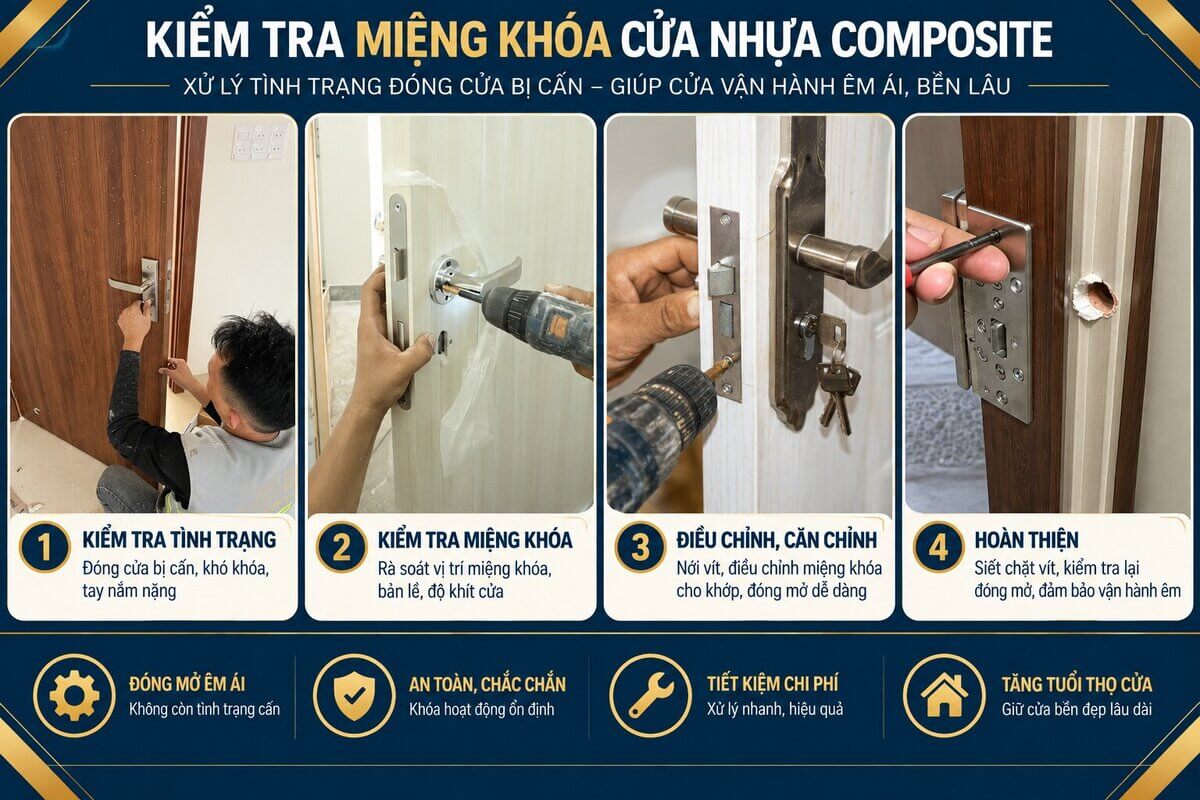 KIỂM TRA MIỆNG KHÓA CỬA NHỰA COMPOSITE

XỬ LÝ TÌNH TRẠNG ĐÓNG CỬA BỊ CẤN – GIÚP CỬA VẬN HÀNH ÊM ÁI, BỀN LÂU

1 KIỂM TRA TÌNH TRẠNG
Đóng cửa bị cấn, khó khóa, tay nắm nặng

2 KIỂM TRA MIỆNG KHÓA
Rà soát vị trí miệng khóa, bản lề, độ khít cửa

3 ĐIỀU CHỈNH, CĂN CHỈNH
Nới vít, điều chỉnh miệng khóa cho khớp, đóng mở dễ dàng

4 HOÀN THIỆN
Siết chặt vít, kiểm tra lại đóng mở, đảm bảo vận hành êm

ĐÓNG MỞ ÊM ÁI
Không còn tình trạng cấn

AN TOÀN, CHẮC CHẮN
Khóa hoạt động ổn định

TIẾT KIỆM CHI PHÍ
Xử lý nhanh, hiệu quả

TĂNG TUỔI THỌ CỬA
Giữ cửa bền đẹp lâu dài